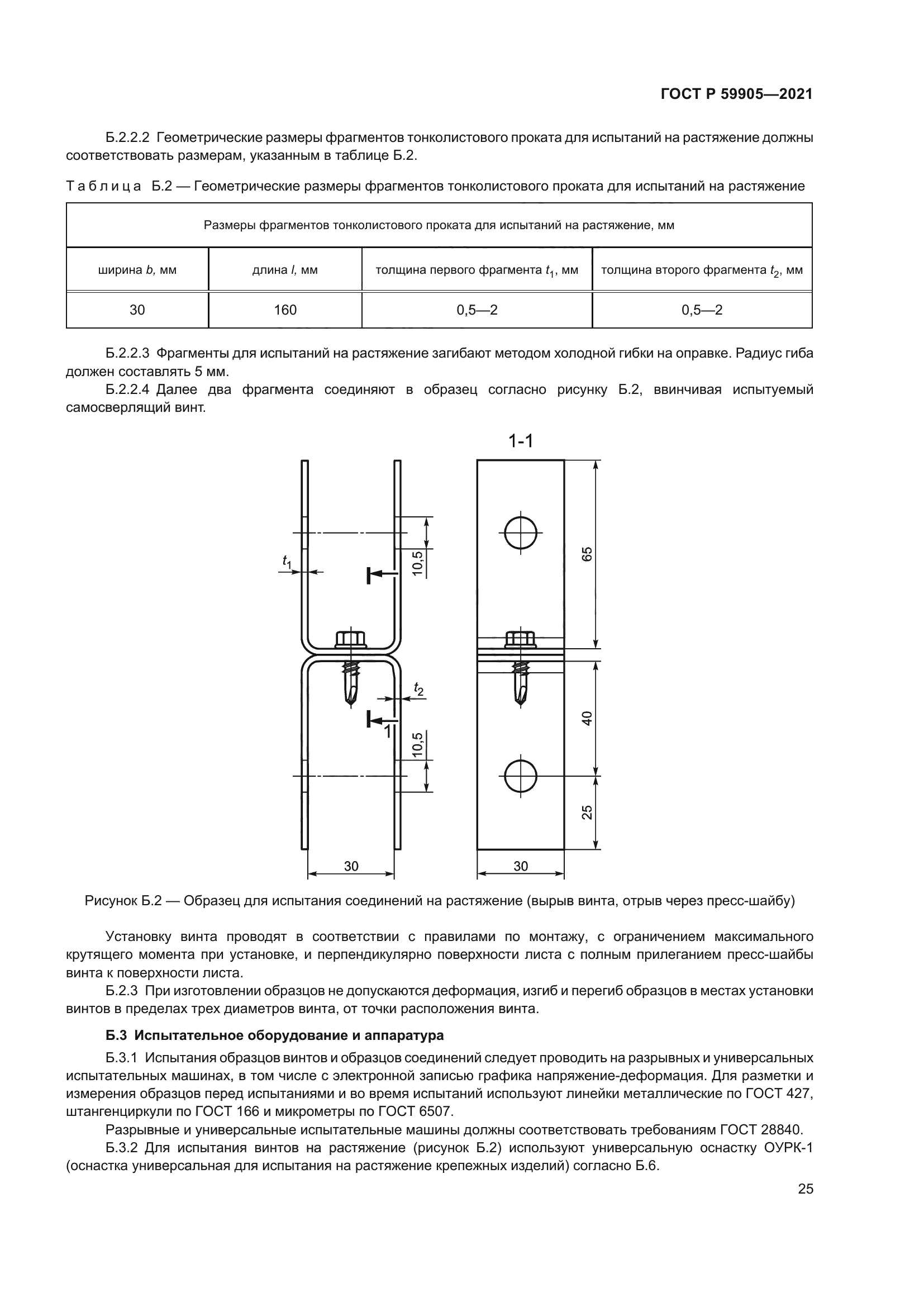 ГОСТ Р 59905—2021

Б.2.2.2 Геометрические размеры фрагментов тонколистового проката для испытаний на растяжение должны соответствовать размерам, указанным в таблице Б.2.

Таблица Б.2 — Геометрические размеры фрагментов тонколистового проката для испытаний на растяжение

| Размеры фрагментов тонколистового проката для испытаний на растяжение, мм | | | |
|---|---|---|---|
| ширина $b$, мм | длина $l$, мм | толщина первого фрагмента $t_1$, мм | толщина второго фрагмента $t_2$, мм |
| 30 | 160 | 0,5—2 | 0,5—2 |

Б.2.2.3 Фрагменты для испытаний на растяжение загибают методом холодной гибки на оправке. Радиус гиба должен составлять 5 мм.

Б.2.2.4 Далее два фрагмента соединяют в образец согласно рисунку Б.2, ввинчивая испытуемый самосверлящий винт.

1-1

$t_1$

10,5

$t_2$

1

10,5

30

65

40

25

30

Рисунок Б.2 — Образец для испытания соединений на растяжение (вырыв винта, отрыв через пресс-шайбу)

Установку винта проводят в соответствии с правилами по монтажу, с ограничением максимального крутящего момента при установке, и перпендикулярно поверхности листа с полным прилеганием пресс-шайбы винта к поверхности листа.

Б.2.3 При изготовлении образцов не допускаются деформация, изгиб и перегиб образцов в местах установки винтов в пределах трех диаметров винта, от точки расположения винта.

Б.3 Испытательное оборудование и аппаратура

Б.3.1 Испытания образцов винтов и образцов соединений следует проводить на разрывных и универсальных испытательных машинах, в том числе с электронной записью графика напряжение-деформация. Для разметки и измерения образцов перед испытаниями и во время испытаний используют линейки металлические по ГОСТ 427, штангенциркули по ГОСТ 166 и микрометры по ГОСТ 6507.

Разрывные и универсальные испытательные машины должны соответствовать требованиям ГОСТ 28840.

Б.3.2 Для испытания винтов на растяжение (рисунок Б.2) используют универсальную оснастку ОУРК-1 (оснастка универсальная для испытания на растяжение крепежных изделий) согласно Б.6.

25